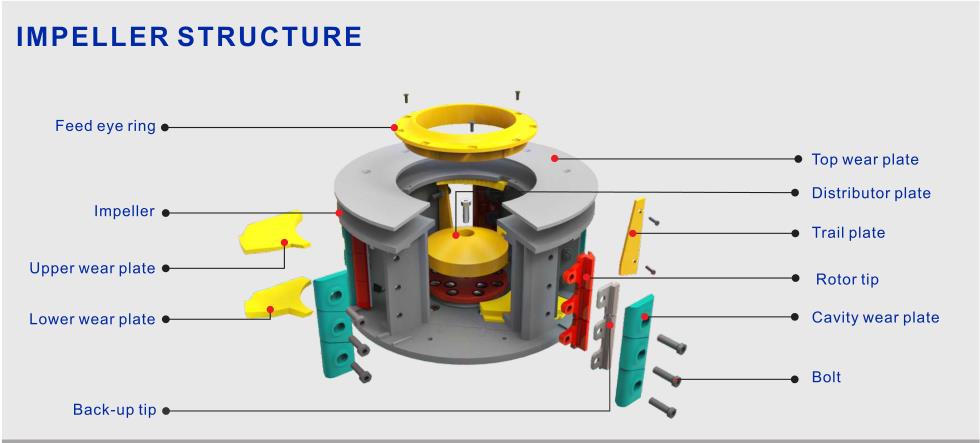 IMPELLER STRUCTURE

Feed eye ring

Impeller

Upper wear plate

Lower wear plate

Back-up tip

Top wear plate

Distributor plate

Trail plate

Rotor tip

Cavity wear plate

Bolt